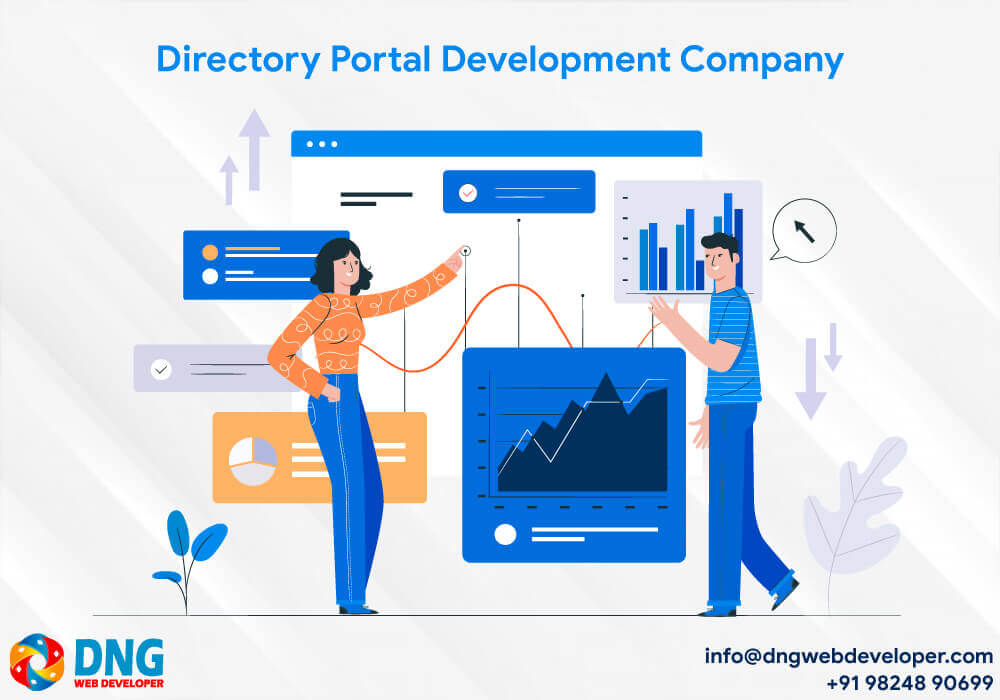 Directory Portal Development Company

DNG
WEB DEVELOPER

info@dngwebdeveloper.com
+91 98248 90699